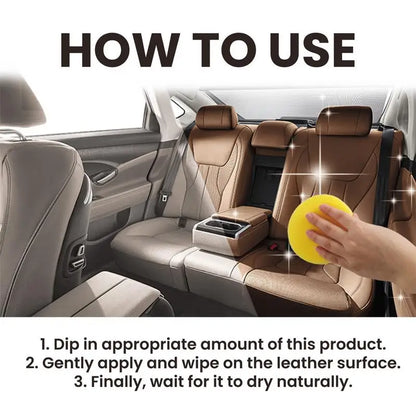 HOW TO USE

1. Dip in appropriate amount of this product.
2. Gently apply and wipe on the leather surface.
3. Finally, wait for it to dry naturally.