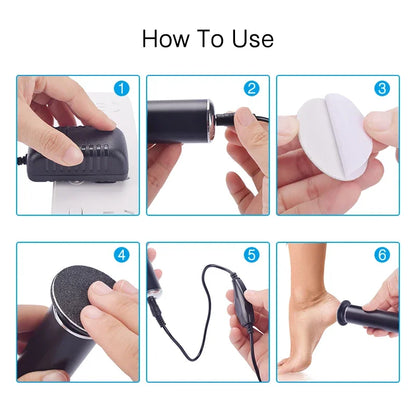 How To Use

1

2

3

4

5

6