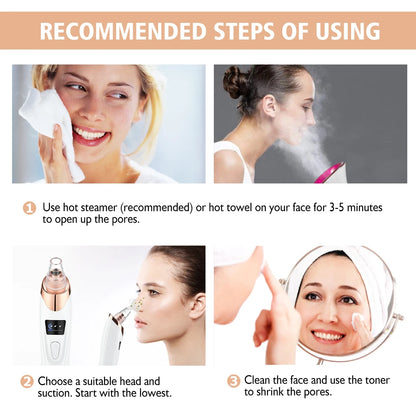 RECOMMENDED STEPS OF USING

1 Use hot steamer (recommended) or hot towel on your face for 3-5 minutes to open up the pores.

2 Choose a suitable head and suction. Start with the lowest.

3 Clean the face and use the toner to shrink the pores.